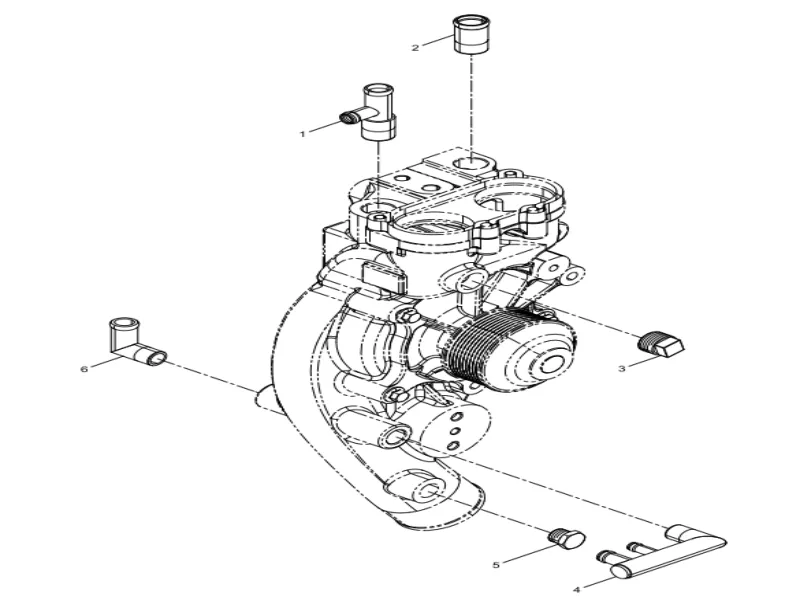 2

1

6

3

5

4