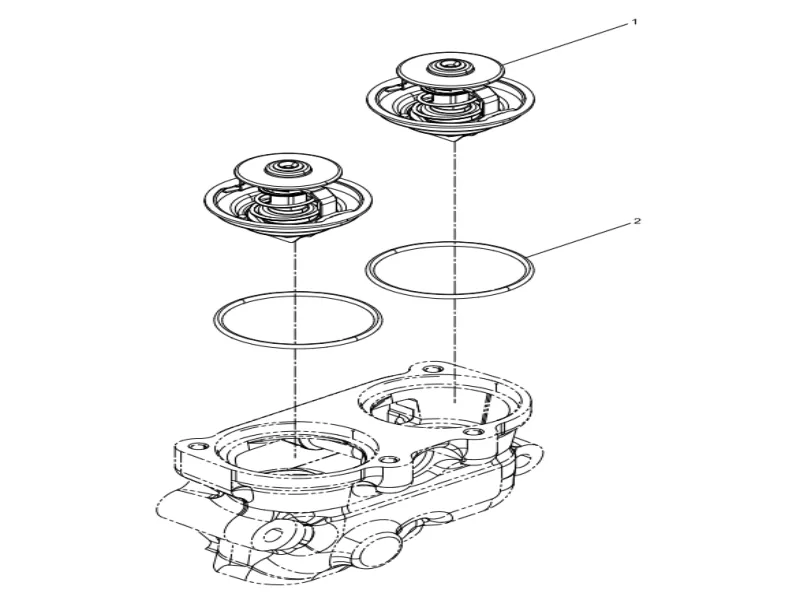 1

2