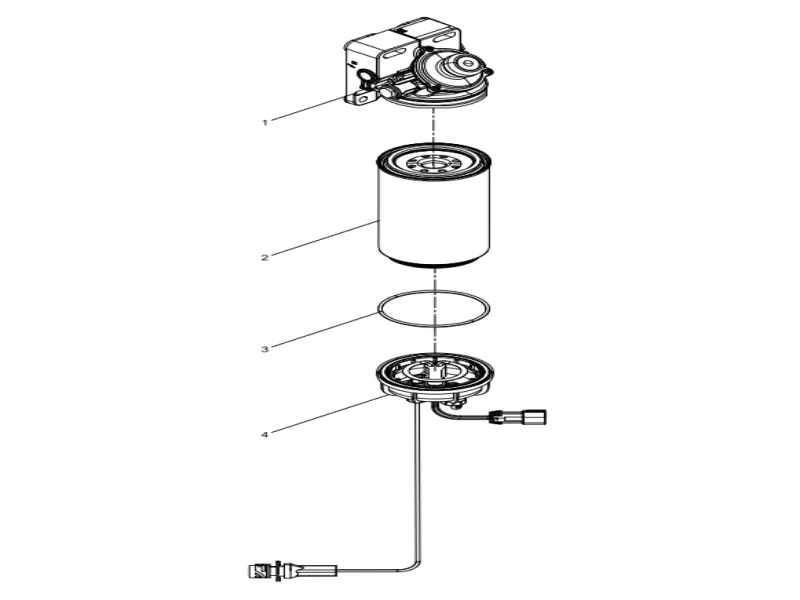 1

2

3

4