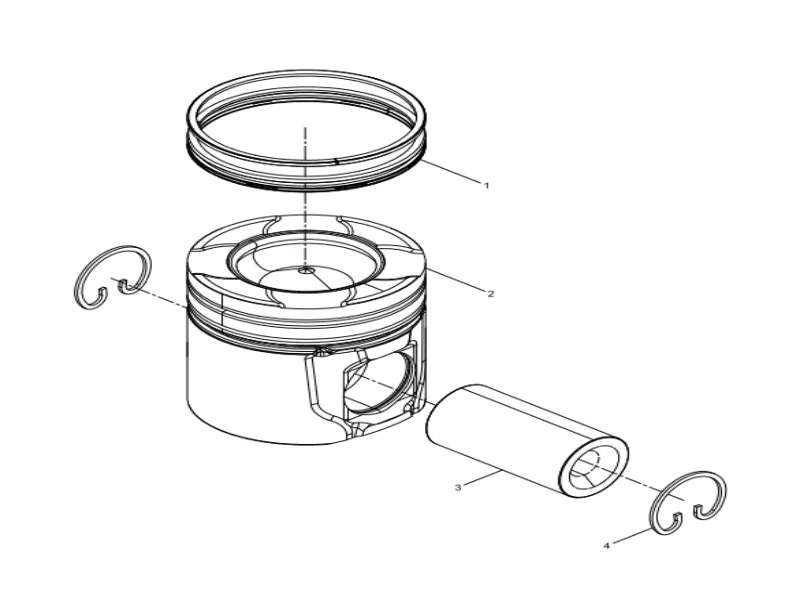 1

2

3

4