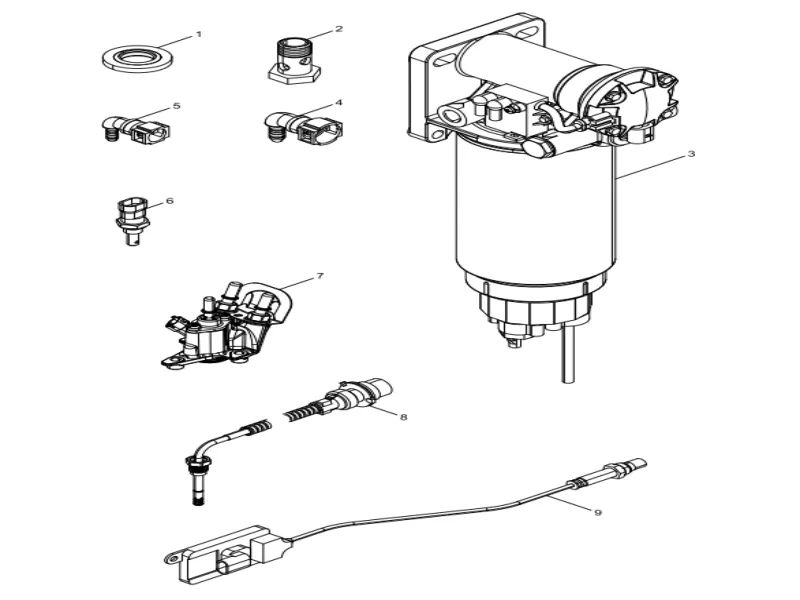 1
2
5
4
3
6
7
8
9