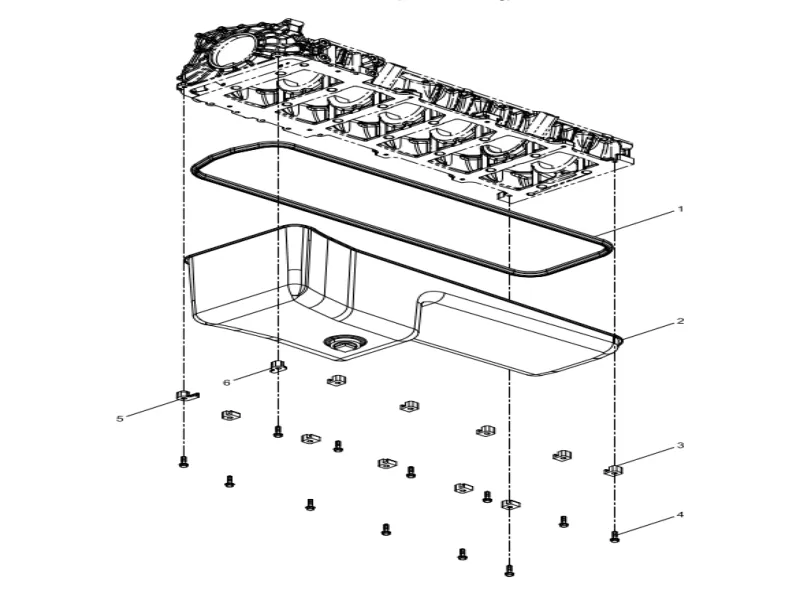 1
2
6
5
3
4