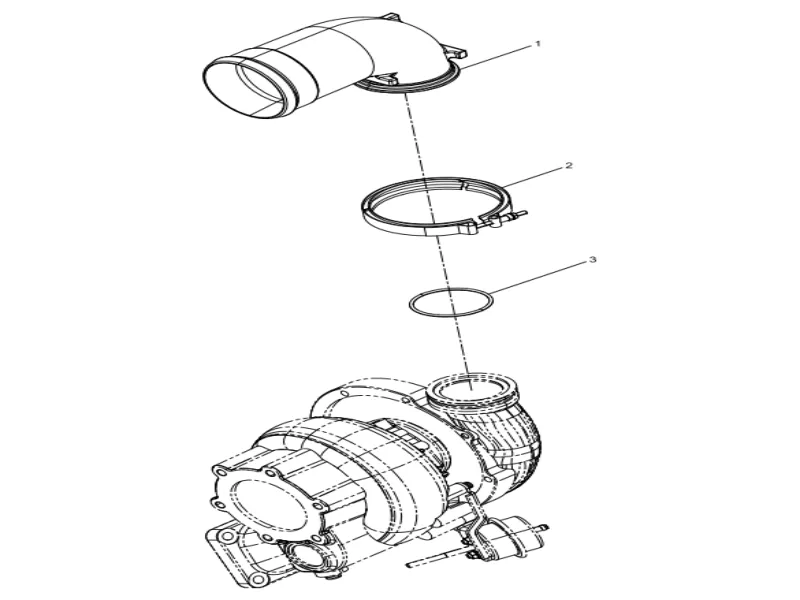 1
2
3