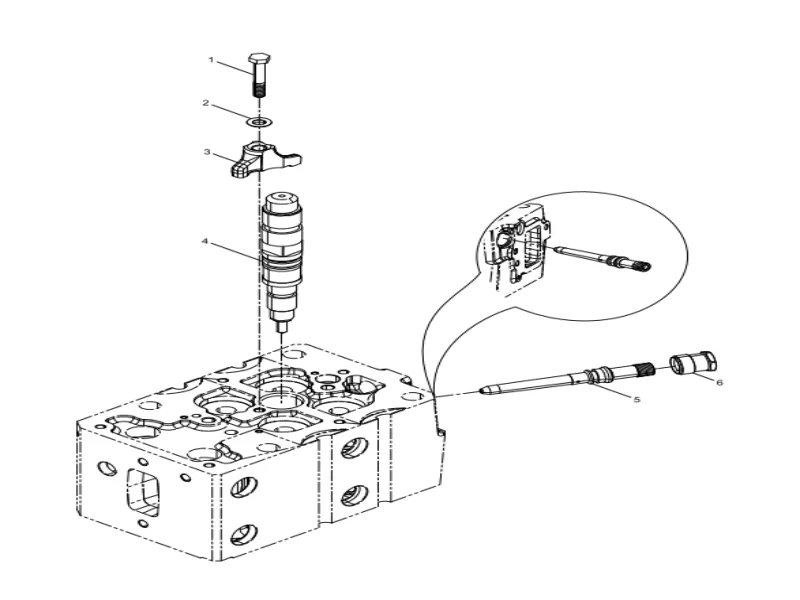 1
2
3
4
5
6