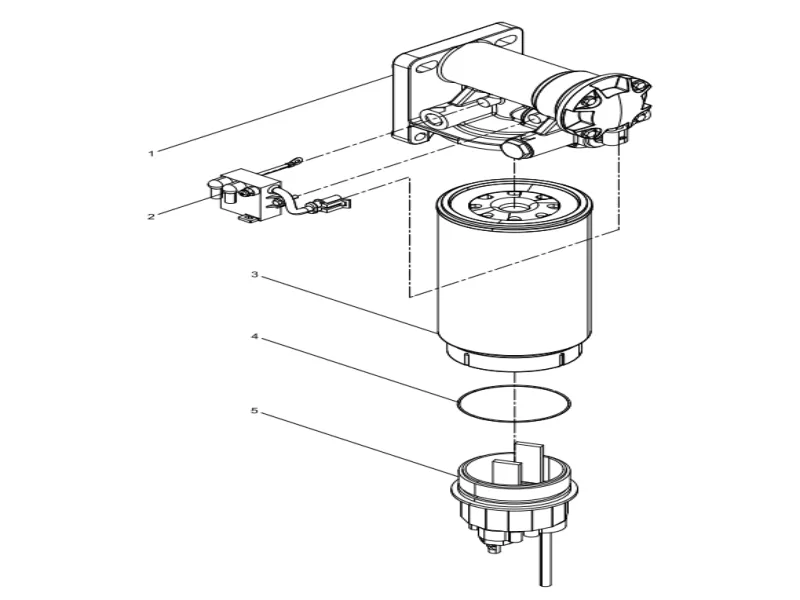 1
2
3
4
5