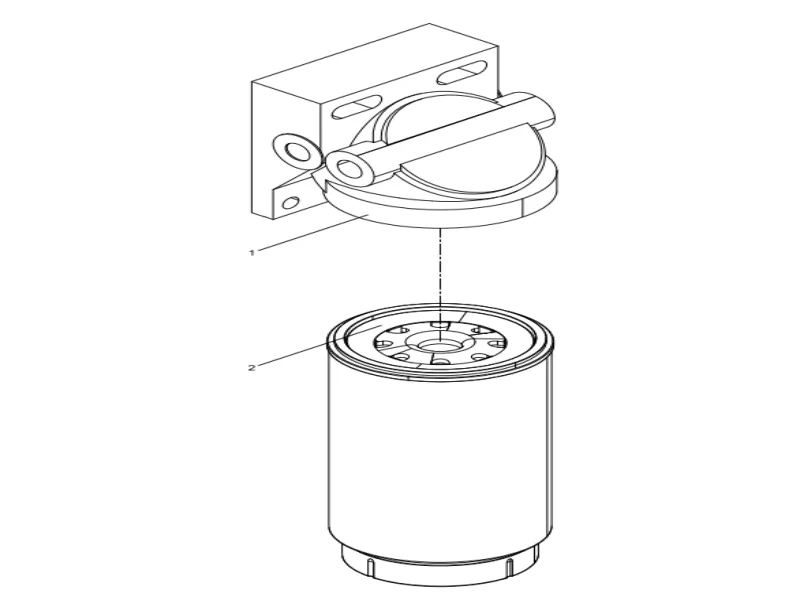 1

2