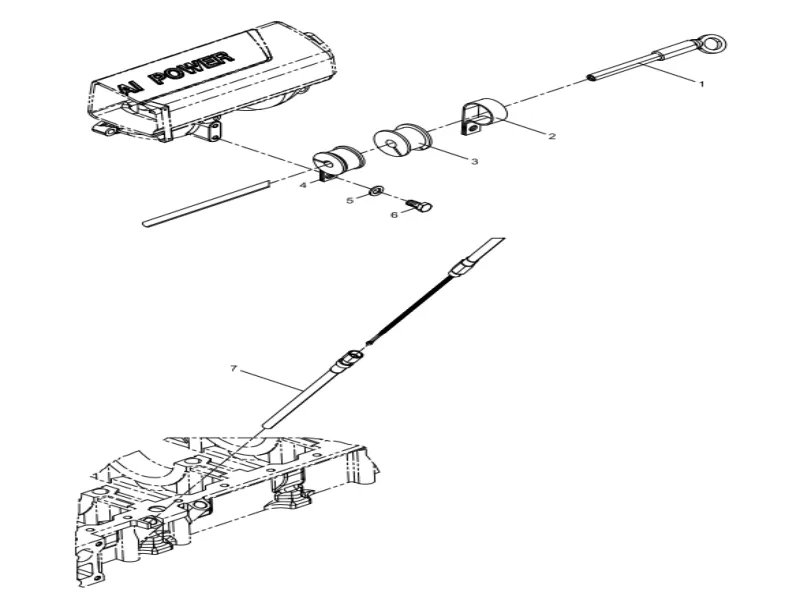 AI POWER
1
2
3
4
5
6
7