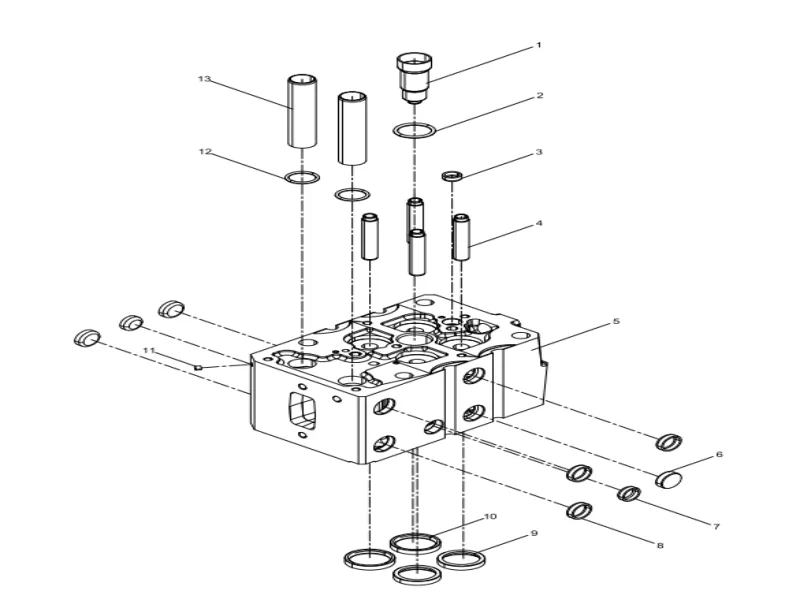 1
13
2
12
3
4
5
11
6
7
8
10
9