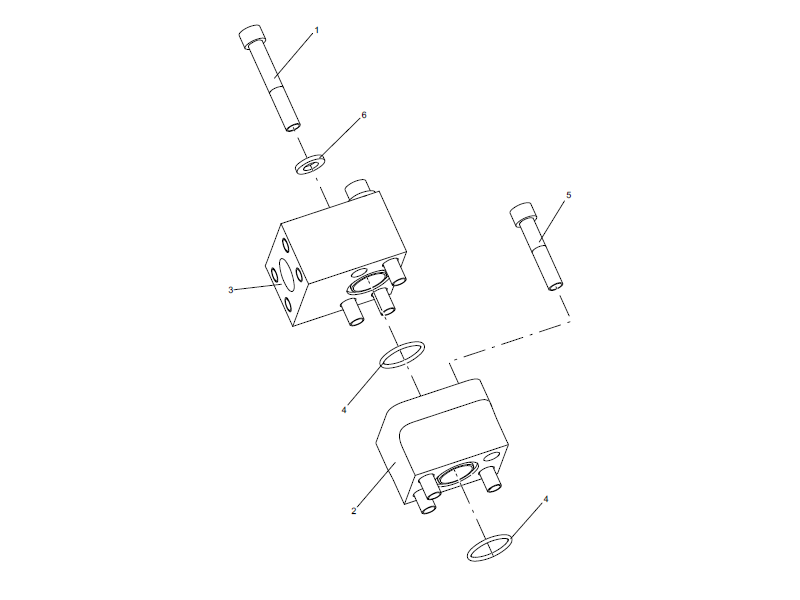 1
6
5
3
4
2
4