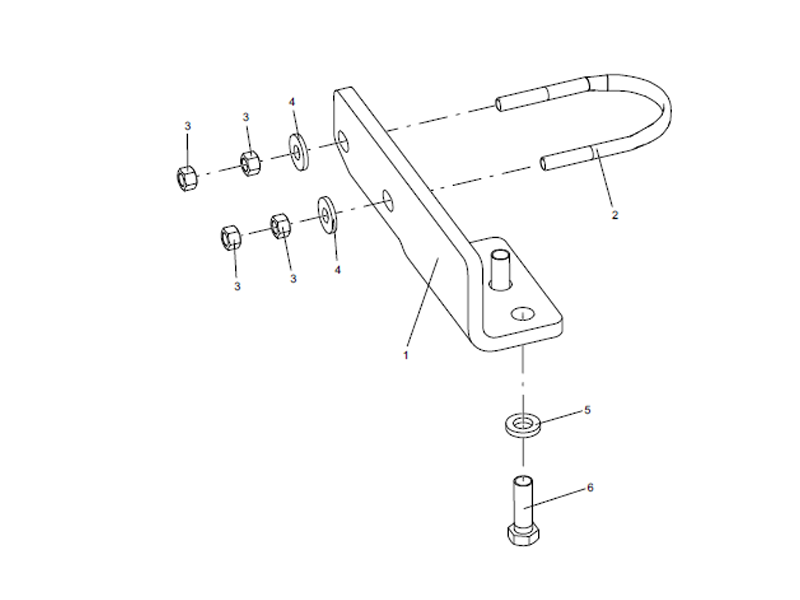 3
3
4
2
3
3
4
1
5
6