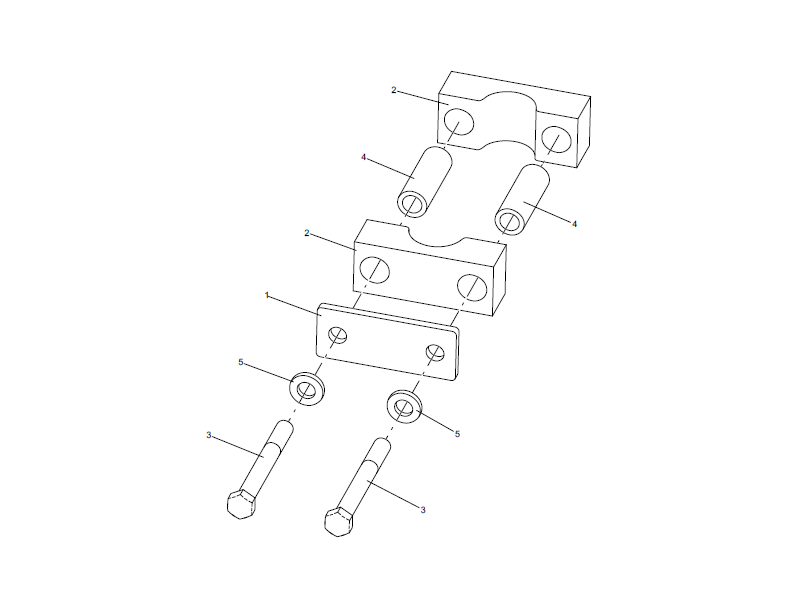 2
4
4
2
1
5
5
3
3