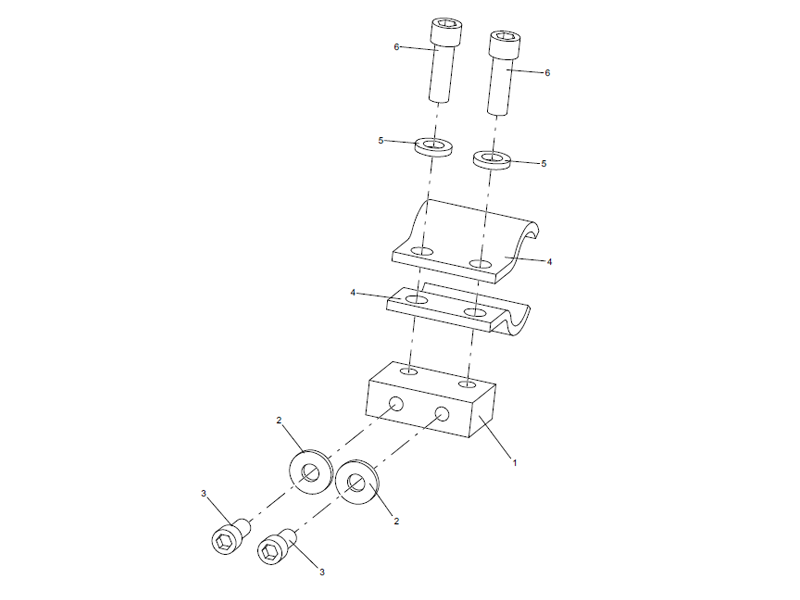 6
6
5
5
4
4
1
2
2
3
3