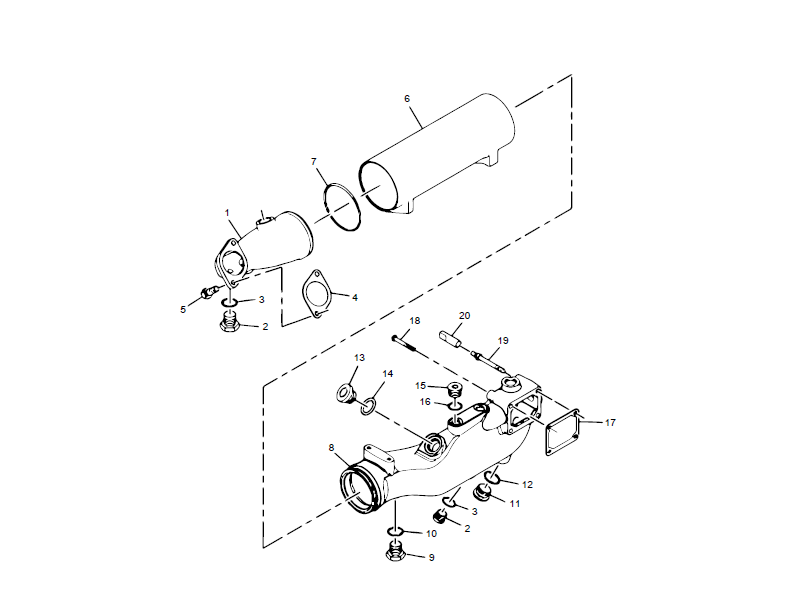 6
7
1
5
3
4
2
18
20
19
13
14
15
16
17
8
12
11
3
2
10
9