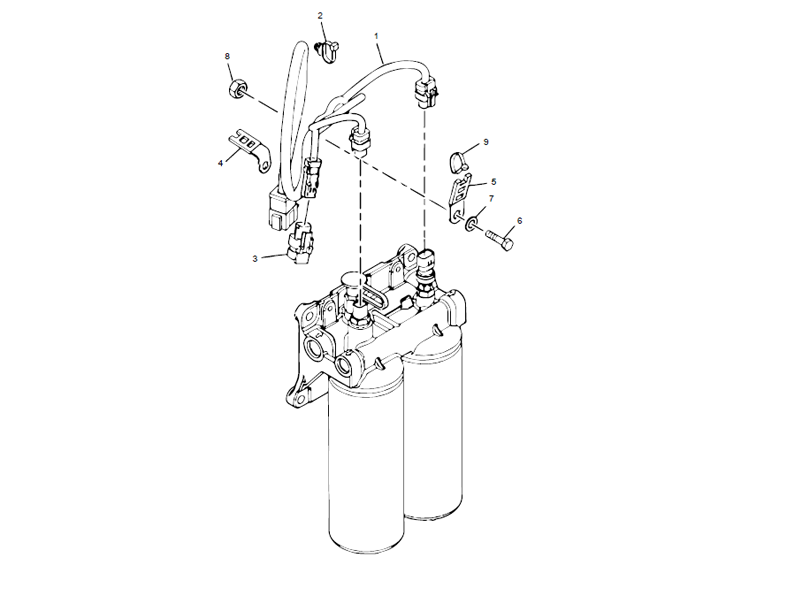 2
1
8
4
9
5
7
6
3