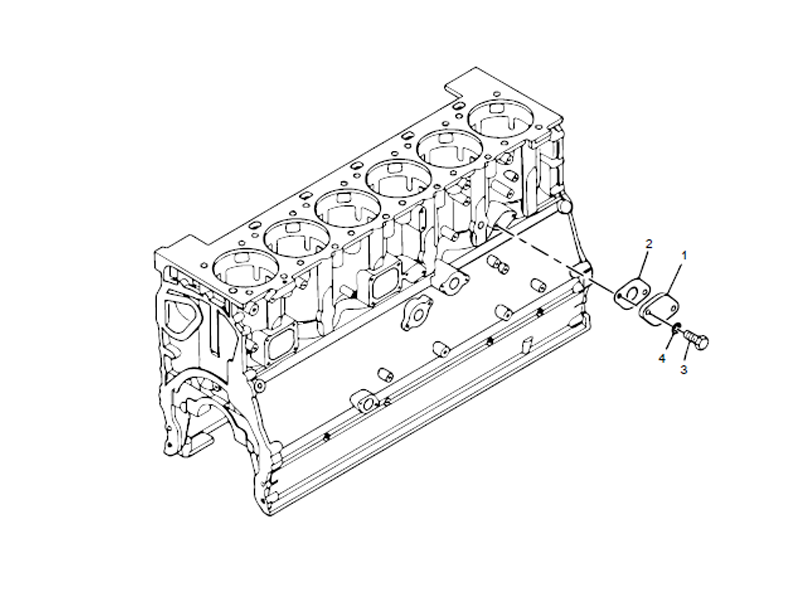 2
1
4
3