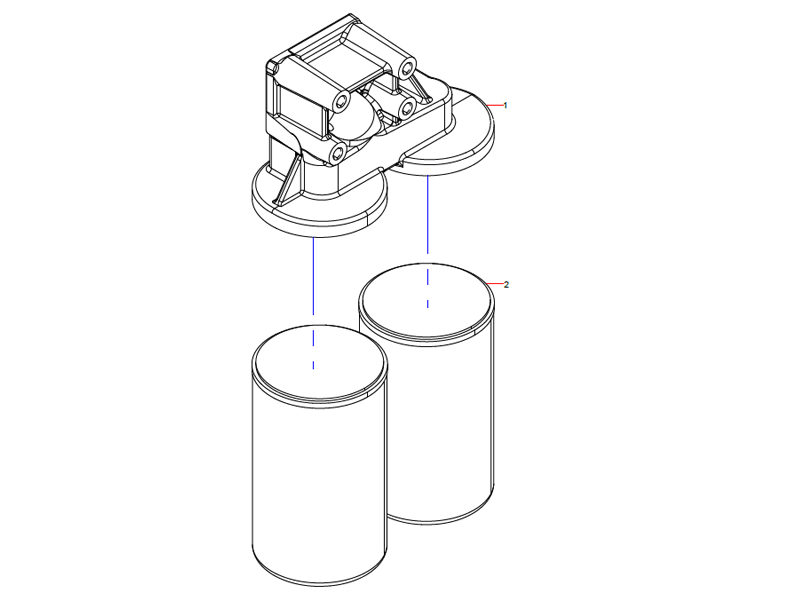 1

2