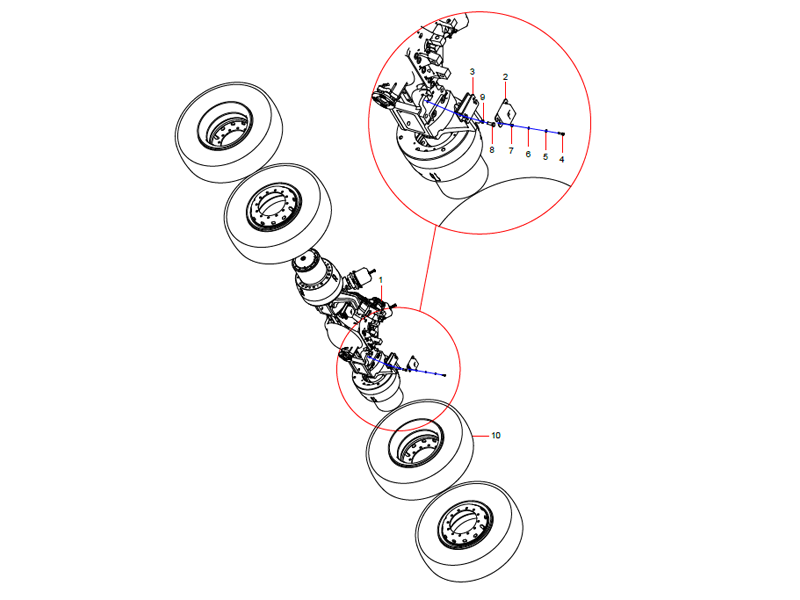 3
2
9
8
7
6
5
4
1
10