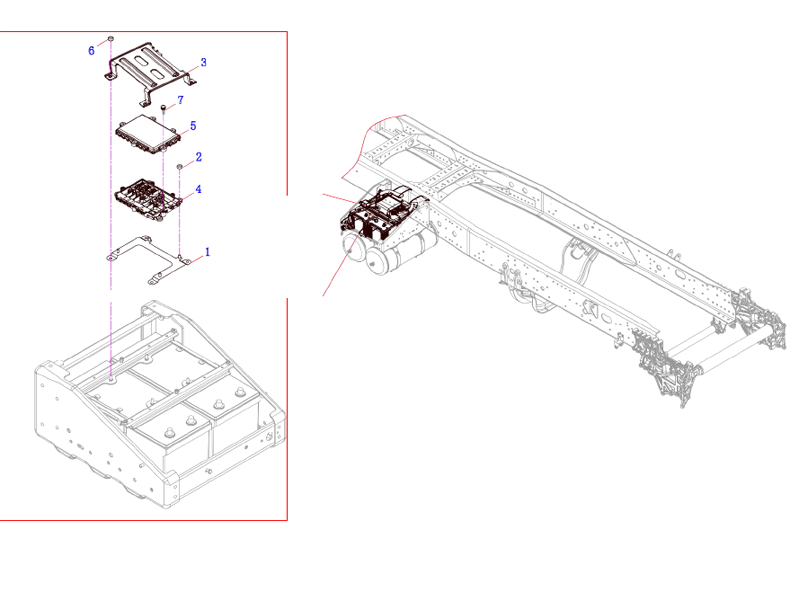 6
3
7
5
2
4
1