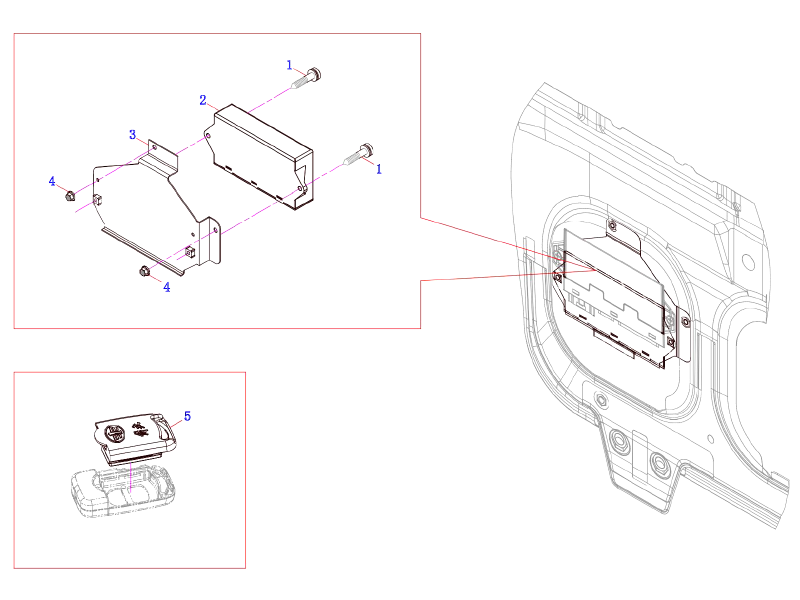 1
2
3
1
4
4
5