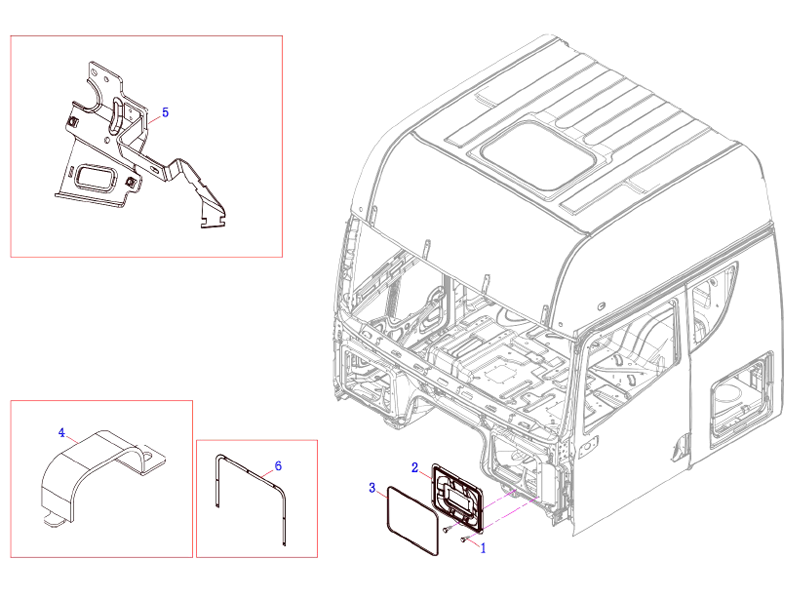 5

4

6

2

3

1