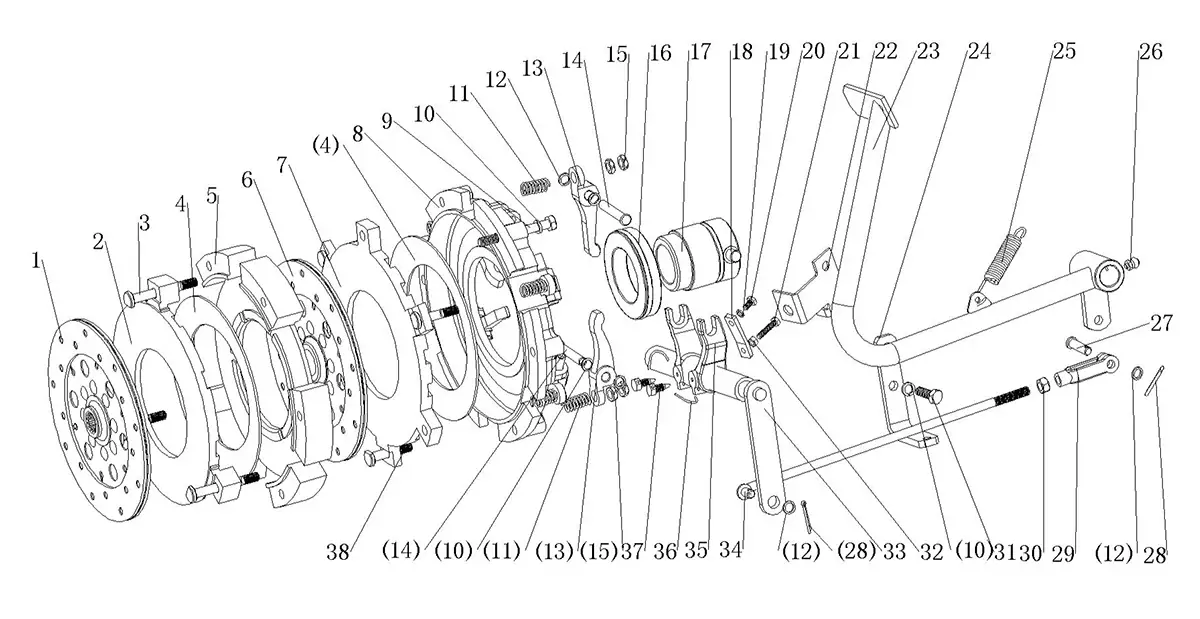 1
2
3
4
5
6
7
(4)
8
9
10
11
12
13
14
15
16
17
18
19
20
21
22
23
24
25
26
27
38
(14)
(10)
(11)
(13)
(15)
37
36
35
34
(12)
(28)
33
32
(10)
31
30
29
(12)
28