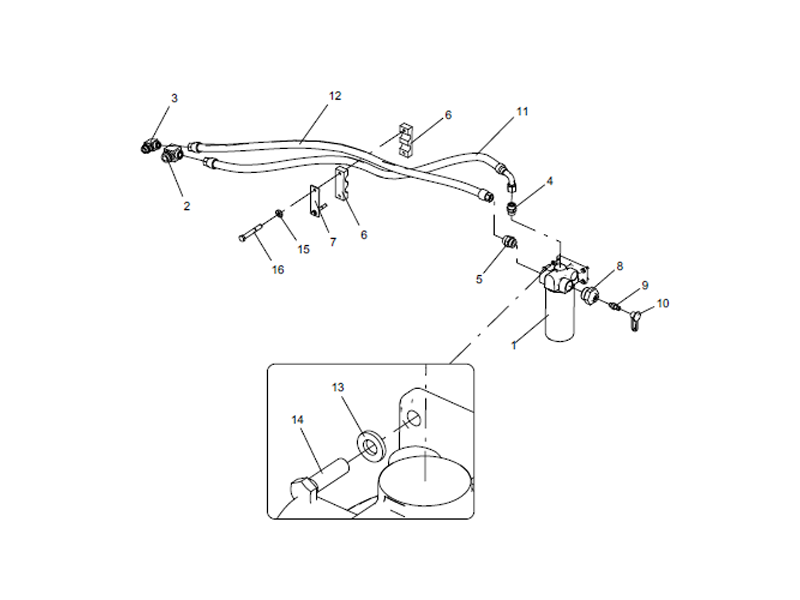 3
12
6
11
2
4
15
7
6
16
5
8
9
10
1
13
14