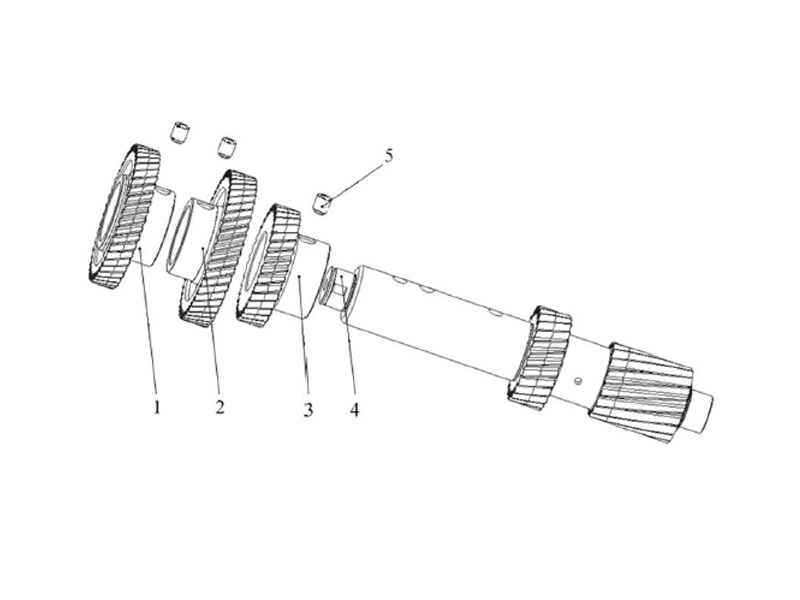 5
1
2
3
4