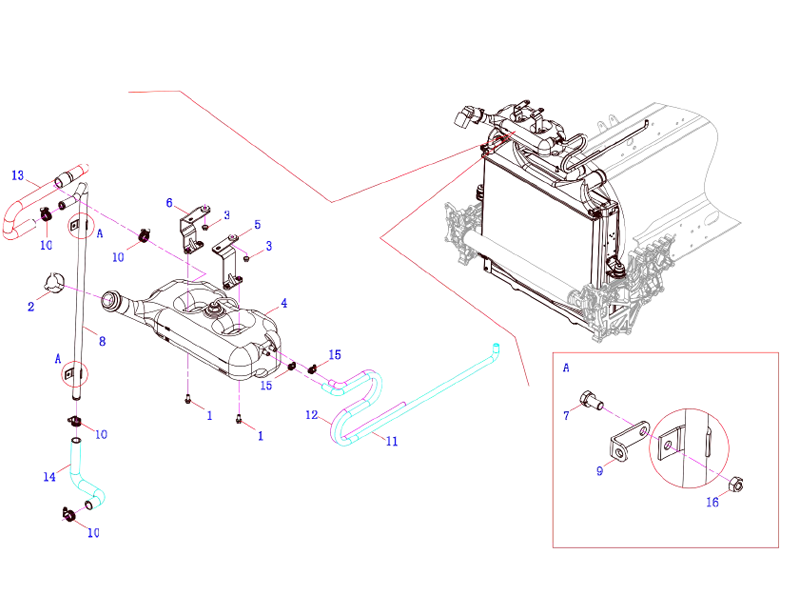 13
10
A
10
6
3
5
3
2
4
8
A
15
15
1
1
10
12
11
14
10
A
7
9
16