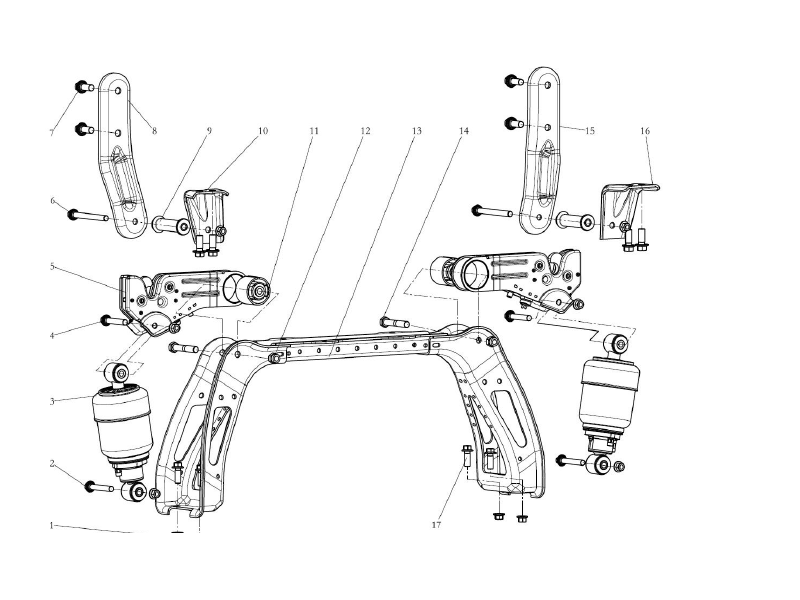 7
8
9
10
11
12
13
14
15
16
6
5
4
3
2
1
17