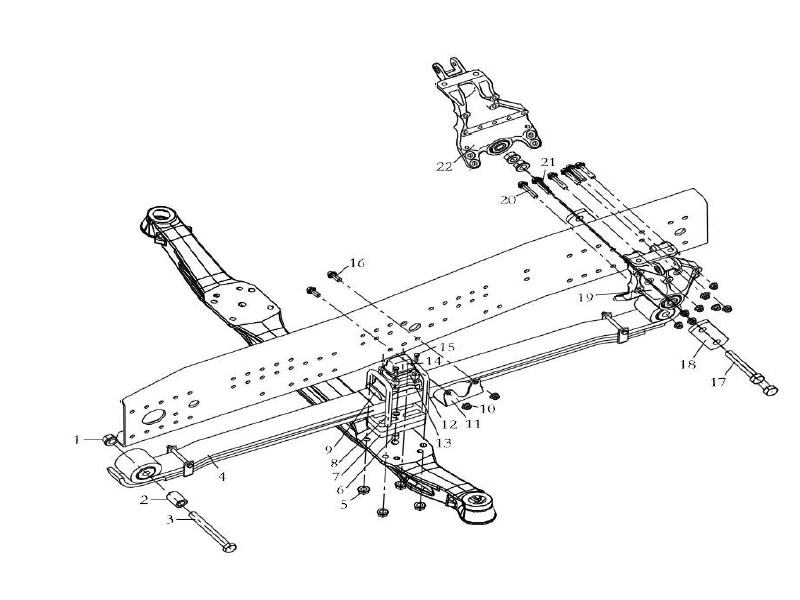 22
21
20
16
19
15
14
18
17
10
11
12
13
9
8
7
6
5
1
4
2
3