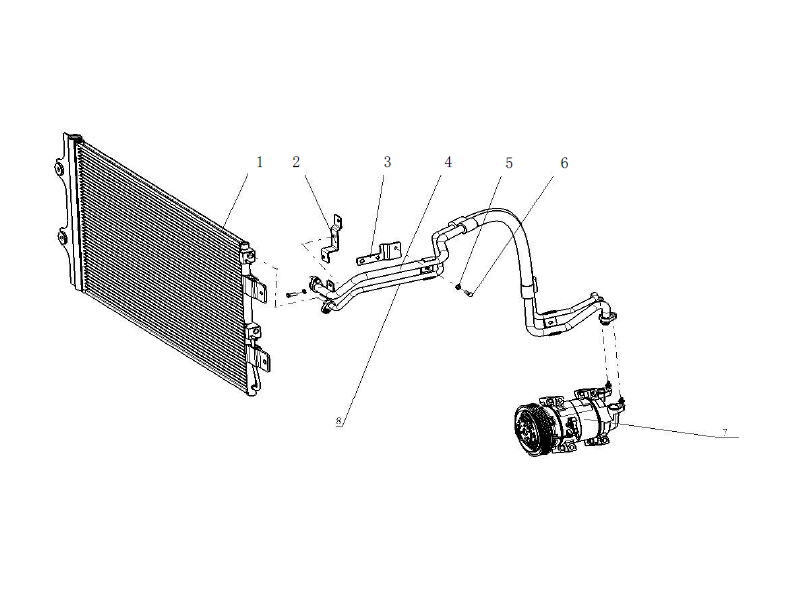 1 2 3 4 5 6

8

7