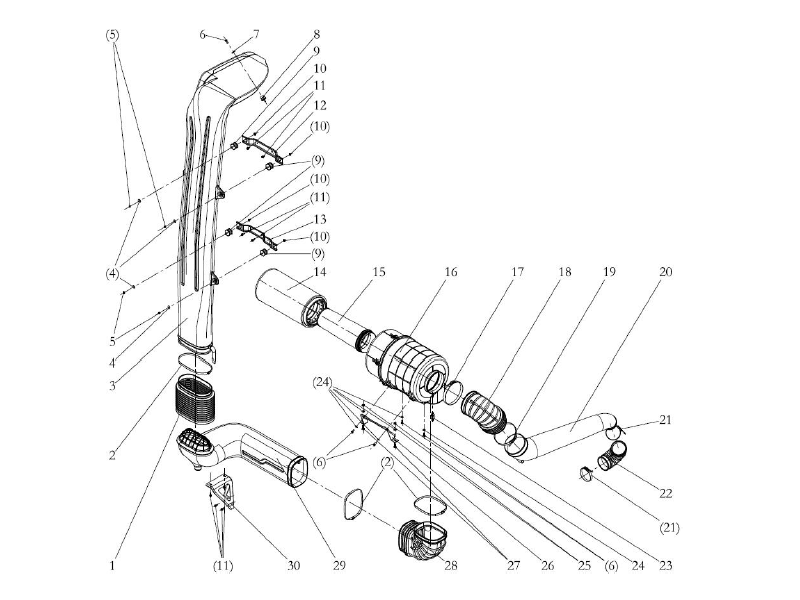 (5)
6
7
8
9
10
11
12
(10)
(9)
(10)
(11)
13
(10)
(9)
(4)
5
4
3
2
1
14
15
16
17
18
19
20
(24)
(6)
(2)
21
22
(21)
(11)
30
29
28
27
26
25
(6)
24
23