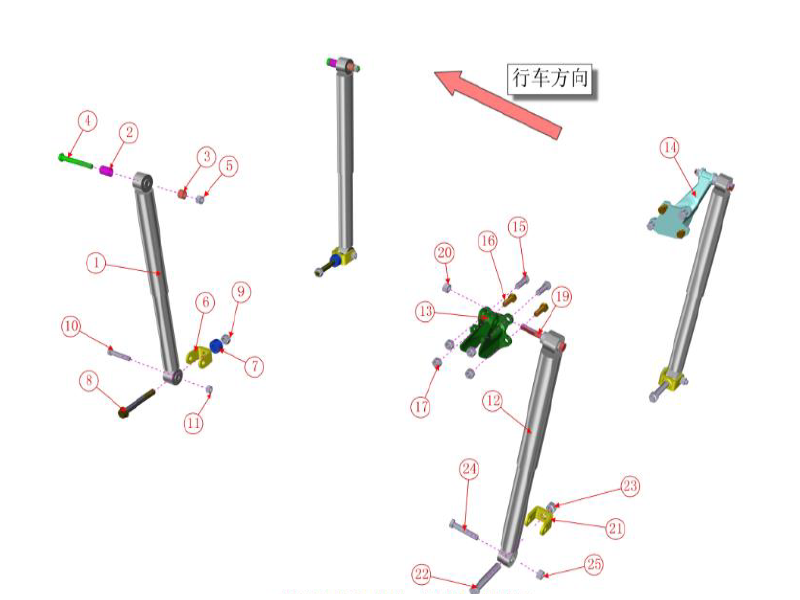 行车方向

4
2
3
5
1
6
9
10
7
8
11
14
20
16
15
13
19
17
12
24
23
21
22
25