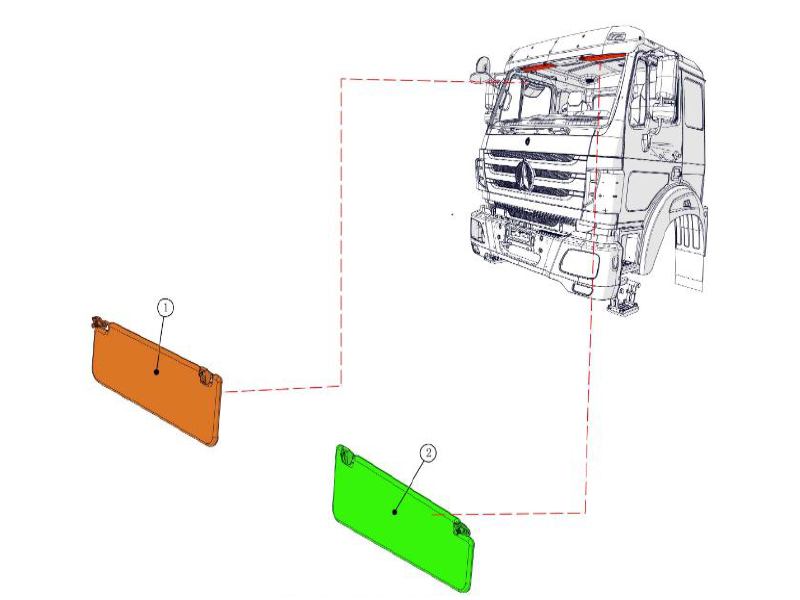 1

2