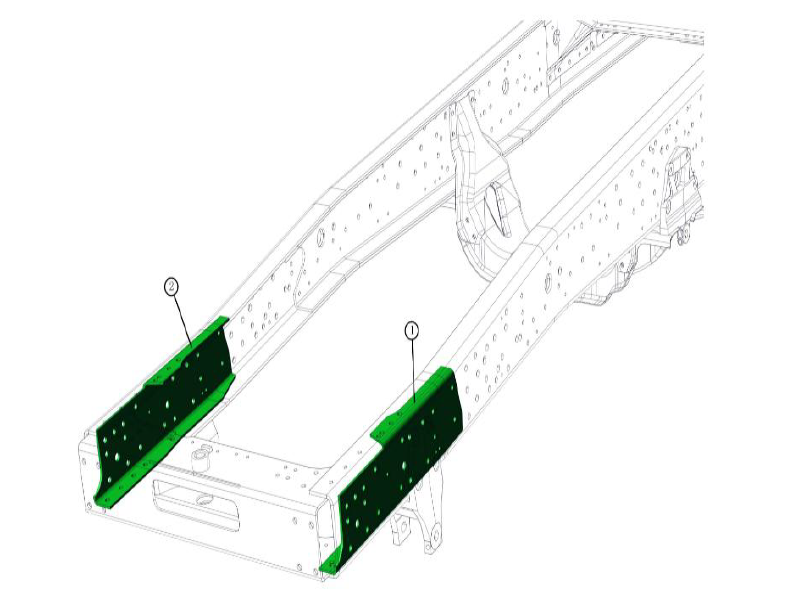 2

1