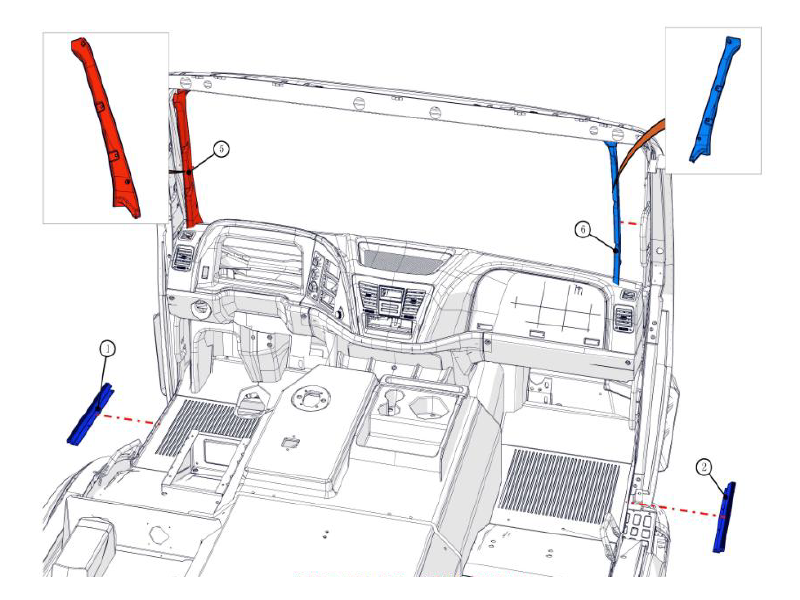 5
6
1
2