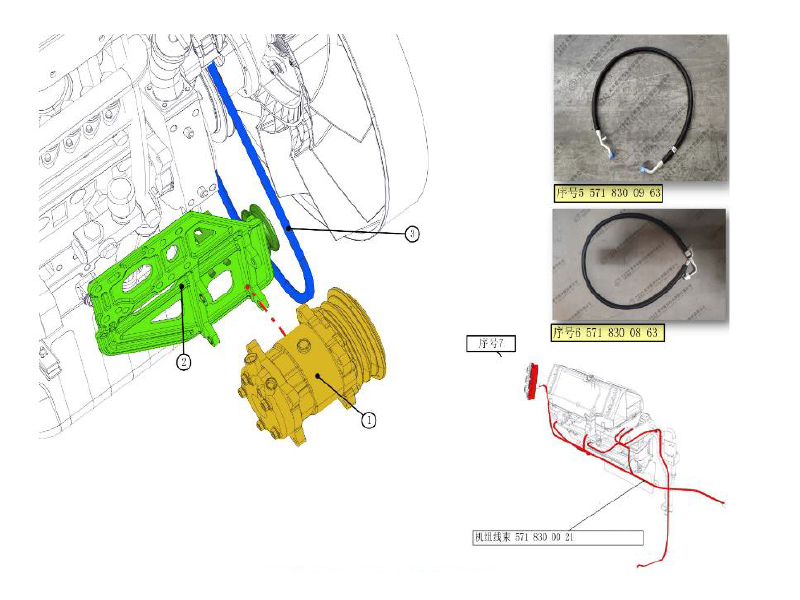 3

2

1

序号5 571 830 09 63

序号6 571 830 08 63

序号7

机组线束 571 830 00 21