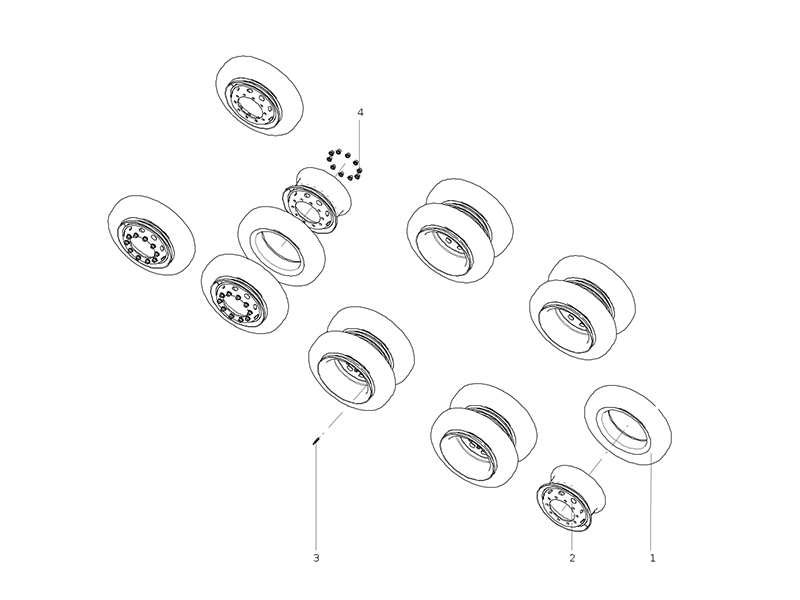 4
3
2
1